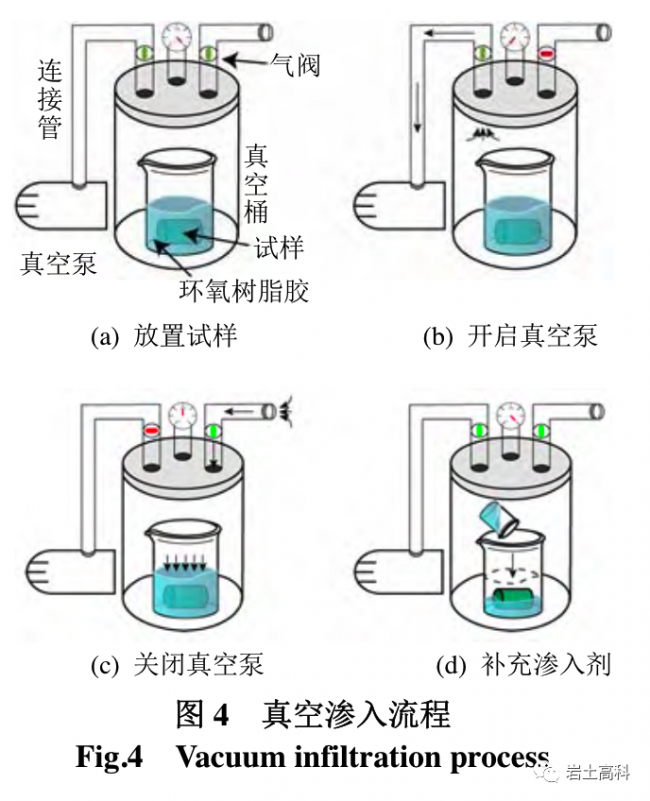 连接管

气阀

真空桶

试样

真空泵

环氧树脂胶

(a) 放置试样

(b) 开启真空泵

(c) 关闭真空泵

(d) 补充渗入剂

图 4 真空渗入流程

Fig.4 Vacuum infiltration process

岩土高科